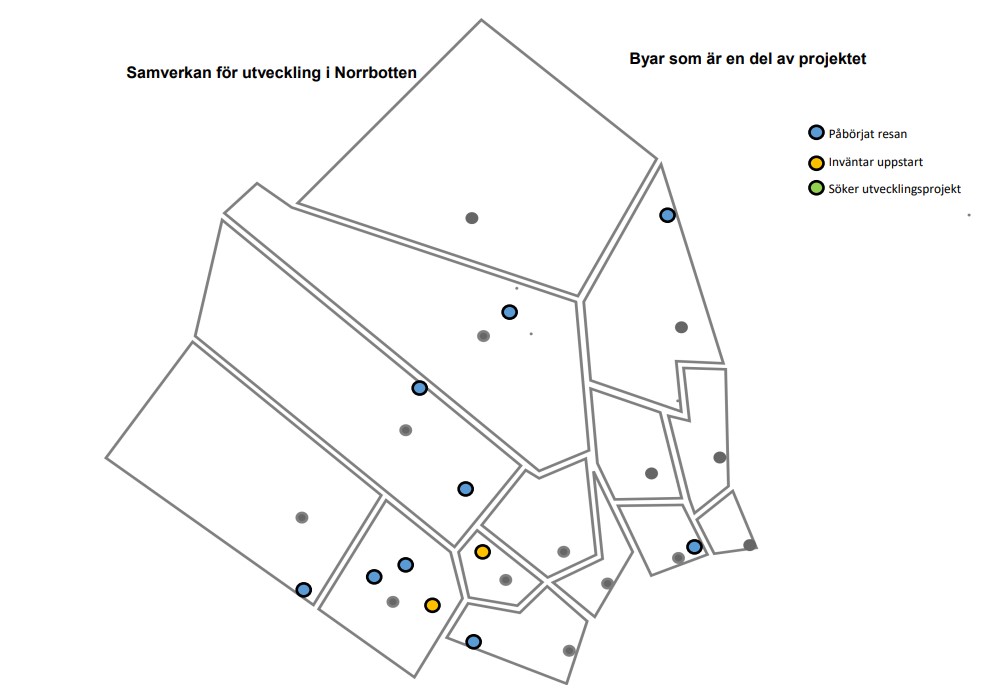 Samverkan för utveckling i Norrbotten

Byar som är en del av projektet

Påbörjat resan
Inväntar uppstart
Söker utvecklingsprojekt